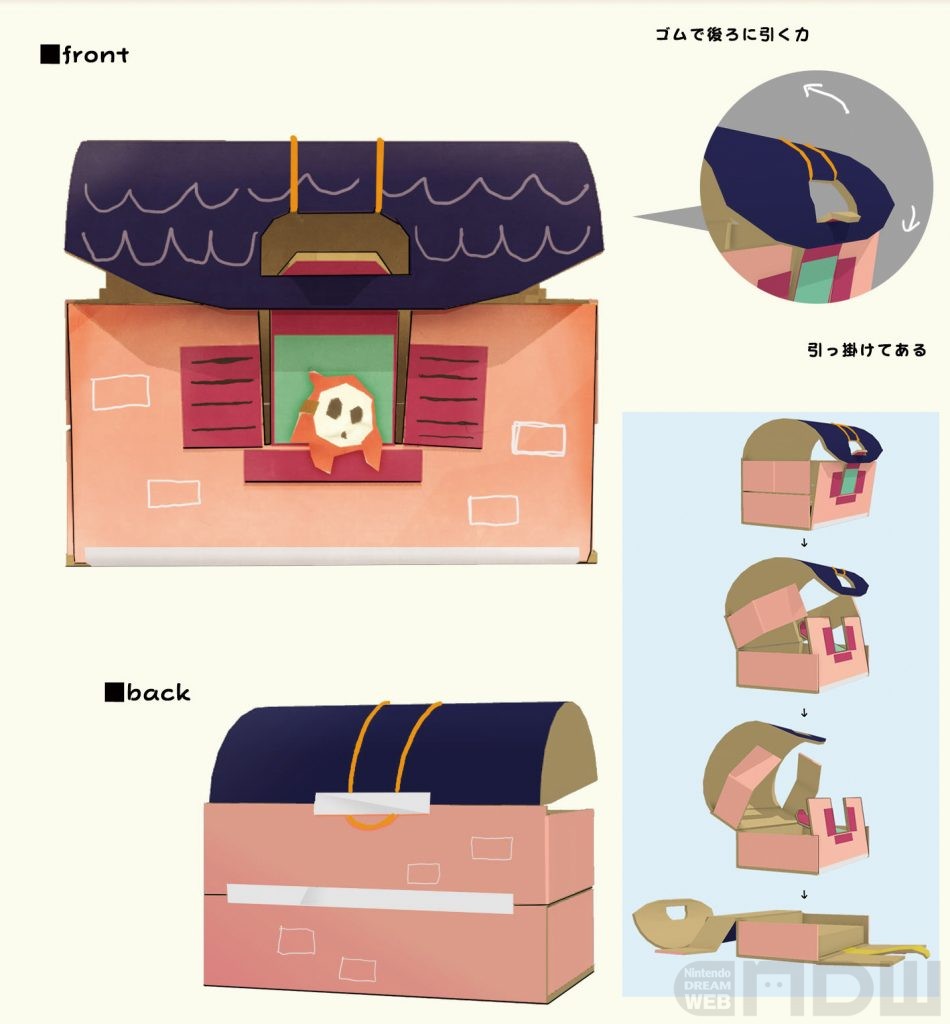 ■front

ゴムで後ろに引く力

引っ掛けてある

■back

Nintendo DREAM WEB
NDW